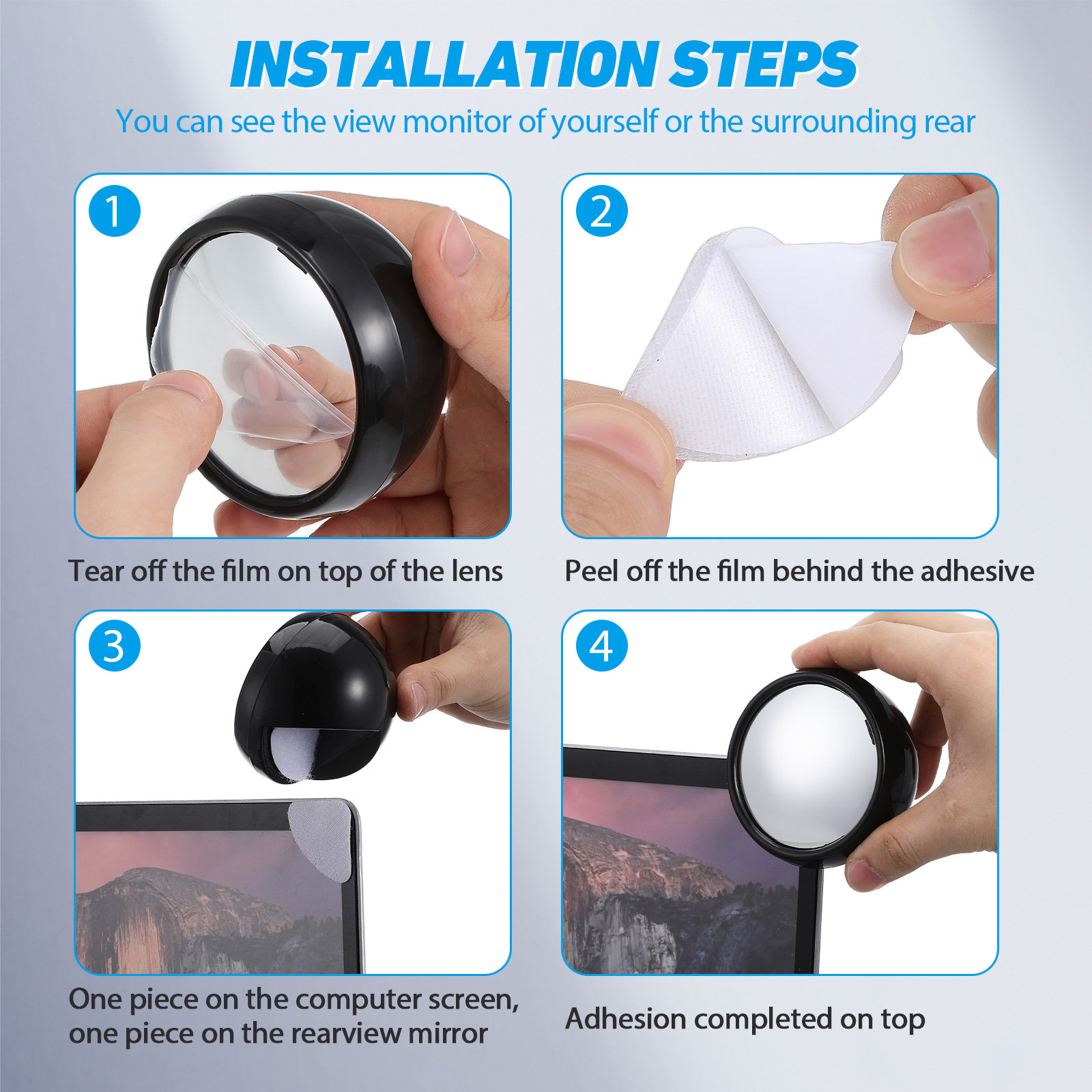 INSTALLATION STEPS

You can see the view monitor of yourself or the surrounding rear

1

Tear off the film on top of the lens

2

Peel off the film behind the adhesive

3

One piece on the computer screen, one piece on the rearview mirror

4

Adhesion completed on top